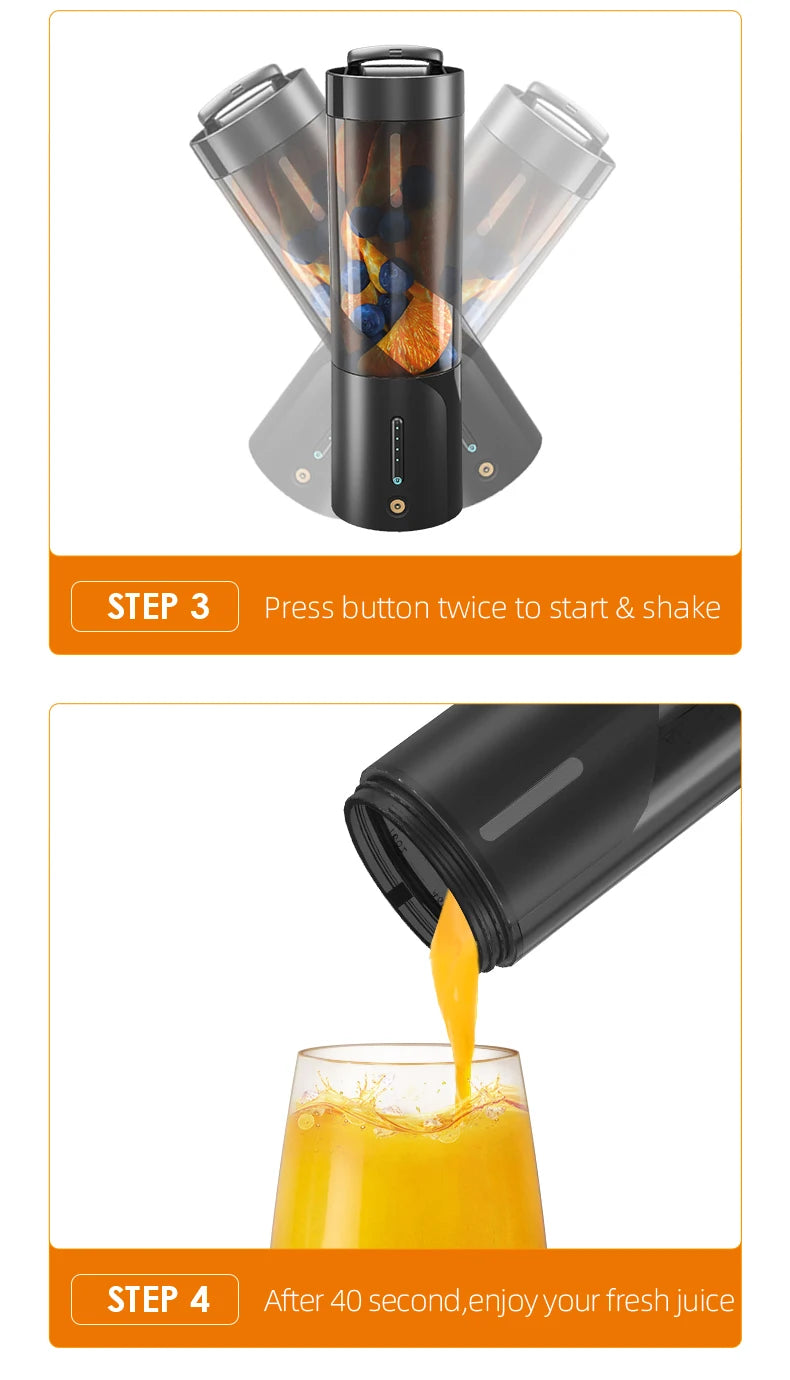 STEP 3
Press button twice to start & shake

STEP 4
After 40 second,enjoy your fresh juice